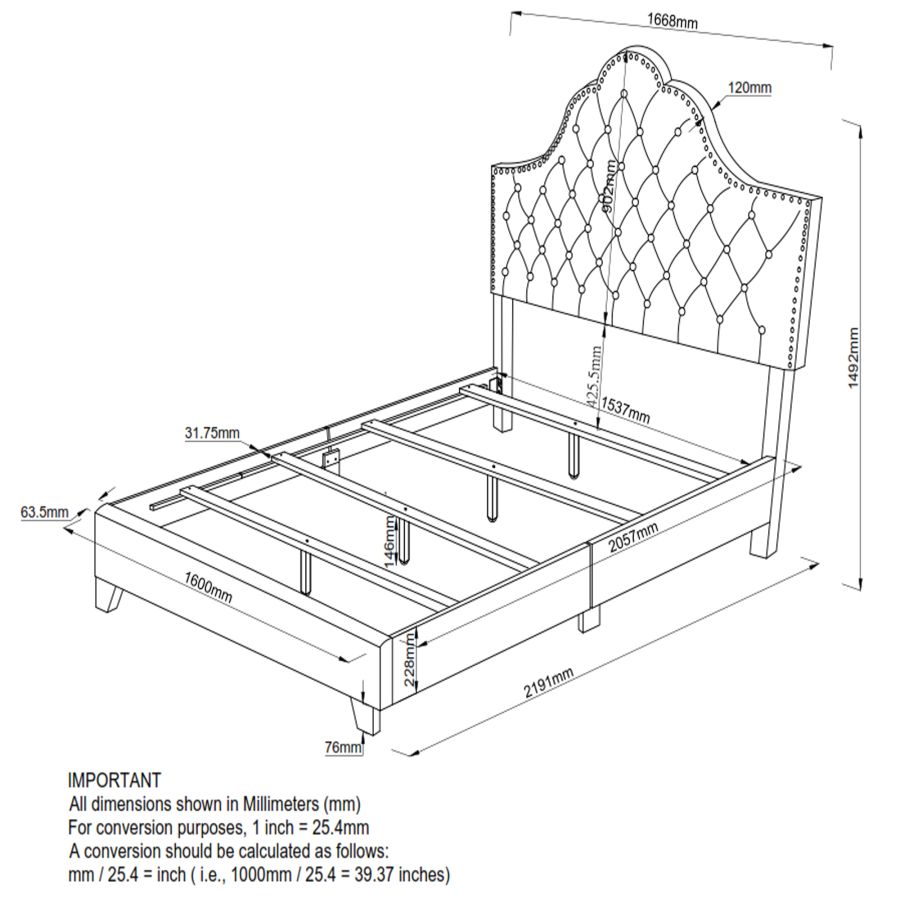 1668mm

120mm

902mm

1492mm

425.5mm

1537mm

31.75mm

63.5mm

146mm

2057mm

1600mm

228mm

2191mm

76mm

IMPORTANT
All dimensions shown in Millimeters (mm)
For conversion purposes, 1 inch = 25.4mm
A conversion should be calculated as follows:
mm / 25.4 = inch ( i.e., 1000mm / 25.4 = 39.37 inches)